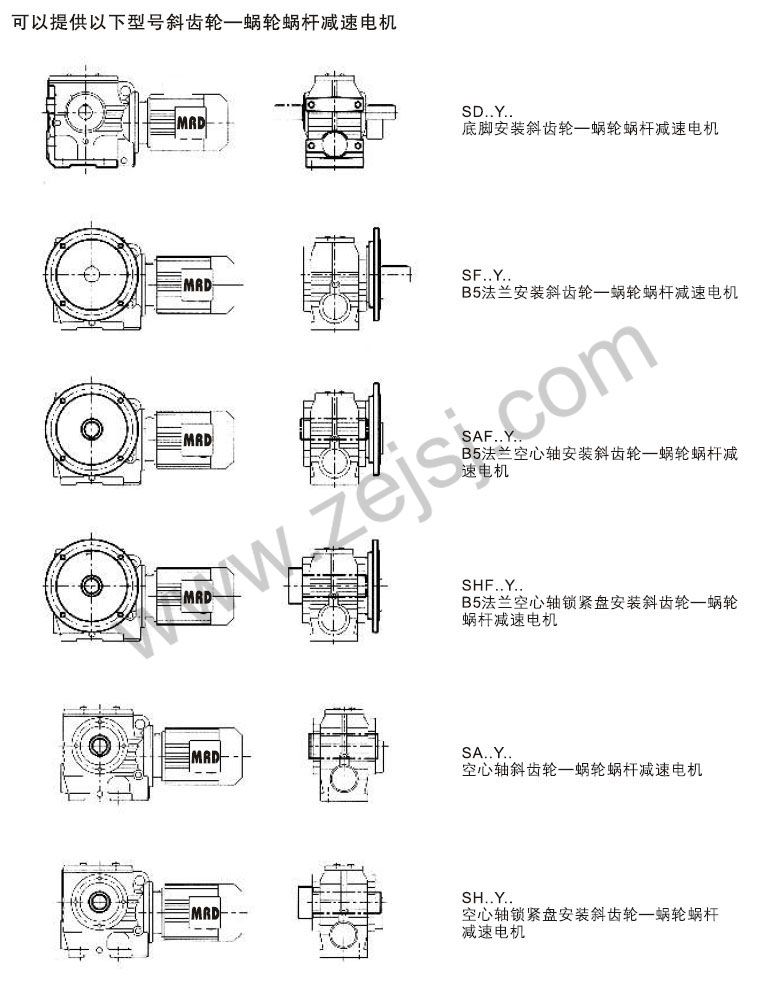 可以提供以下型号斜齿轮—蜗轮蜗杆减速电机

MRD

SD..Y..
底脚安装斜齿轮—蜗轮蜗杆减速电机

MRD

SF..Y..
B5法兰安装斜齿轮—蜗轮蜗杆减速电机

MRD

SAF..Y..
B5法兰空心轴安装斜齿轮—蜗轮蜗杆减速电机

MRD

SHF..Y..
B5法兰空心轴锁紧盘安装斜齿轮—蜗轮蜗杆减速电机

MRD

SA..Y..
空心轴斜齿轮—蜗轮蜗杆减速电机

MRD

SH..Y..
空心轴锁紧盘安装斜齿轮—蜗轮蜗杆减速电机

www.zejsj.com